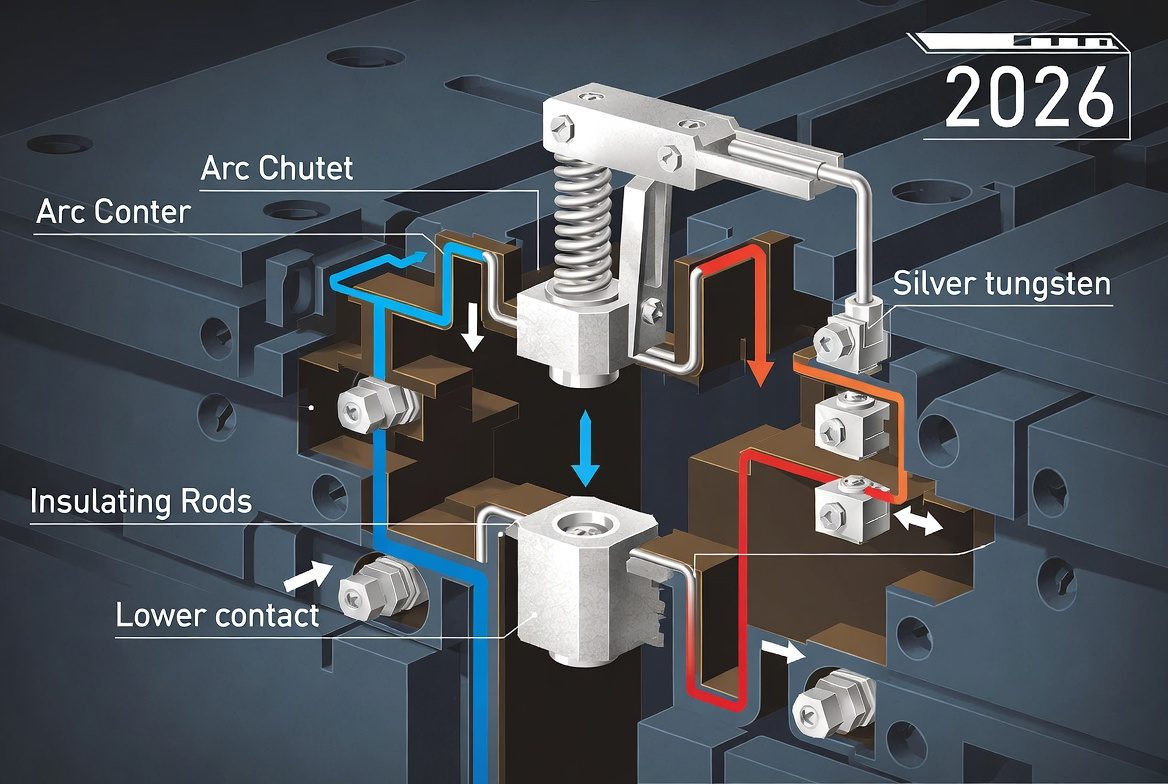 2026

Arc Chutet

Arc Conter

Silver tungsten

Insulating Rods

Lower contact